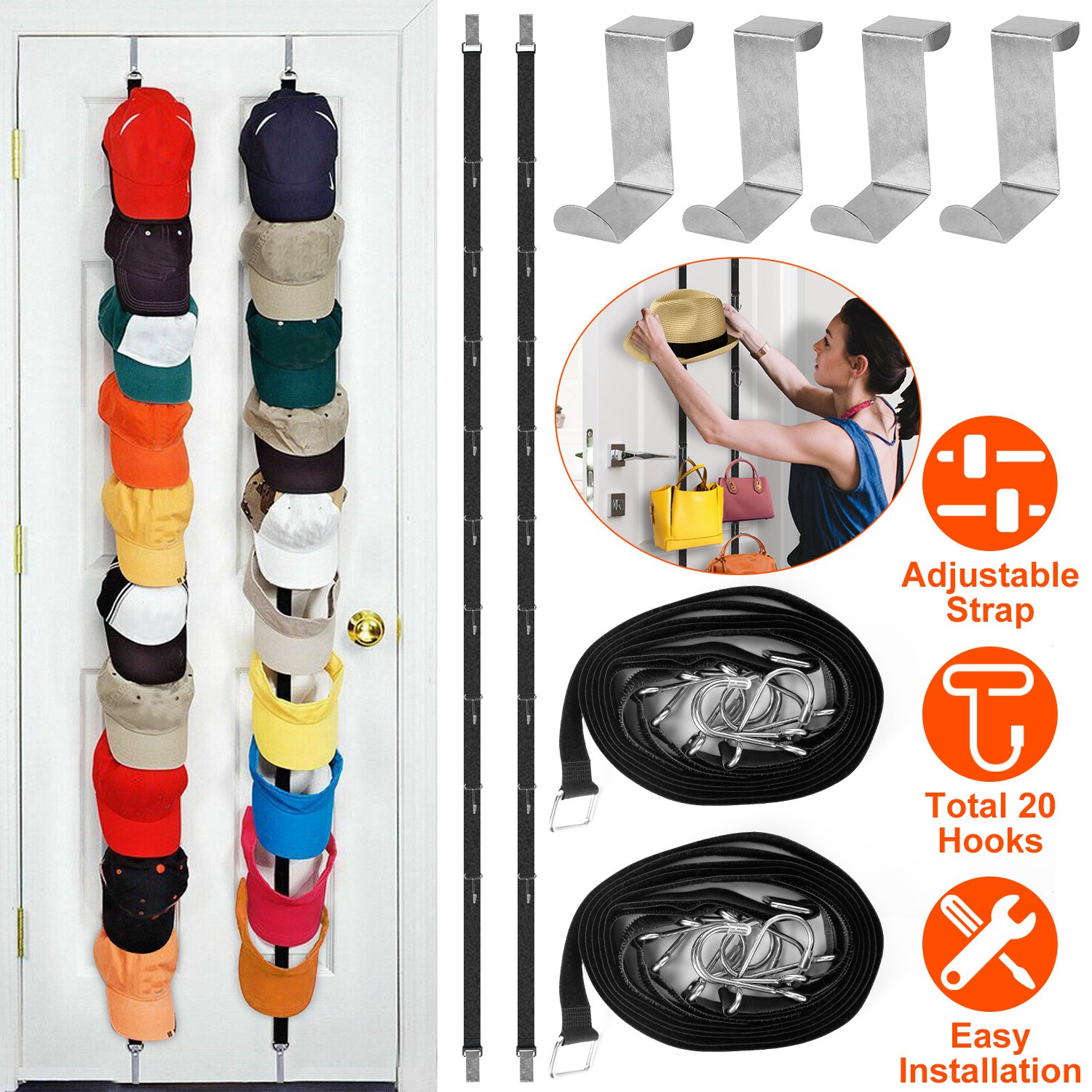 Adjustable Strap

Total 20 Hooks

Easy Installation